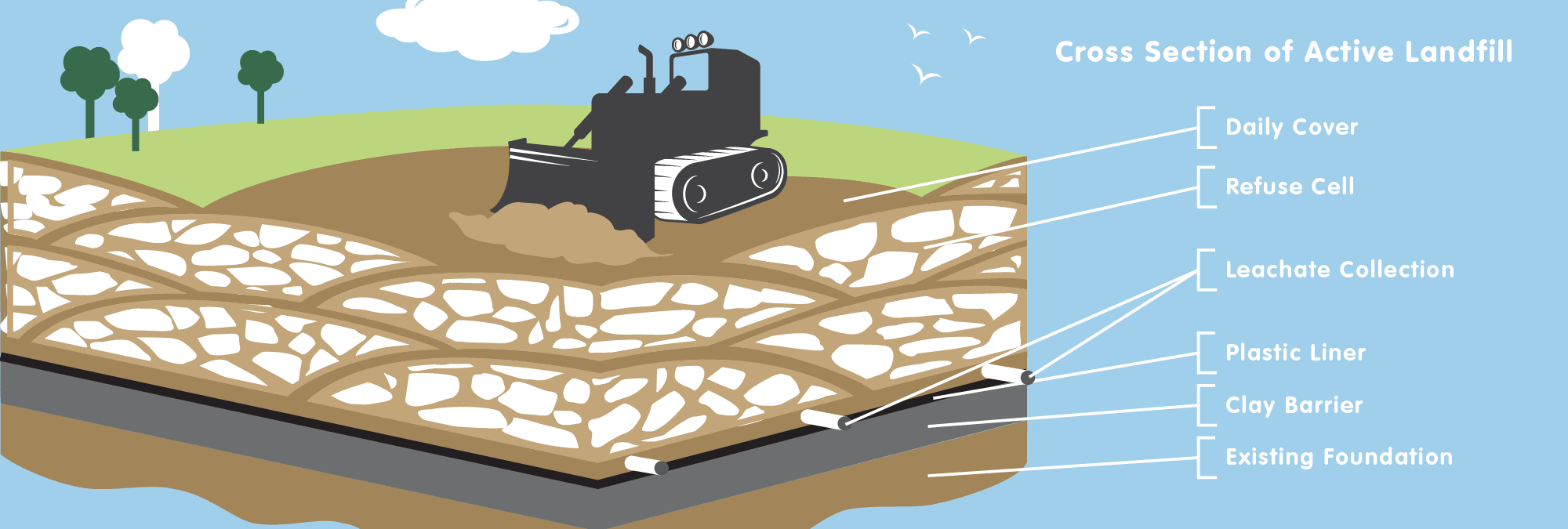 Cross Section of Active Landfill

Daily Cover

Refuse Cell

Leachate Collection

Plastic Liner

Clay Barrier

Existing Foundation